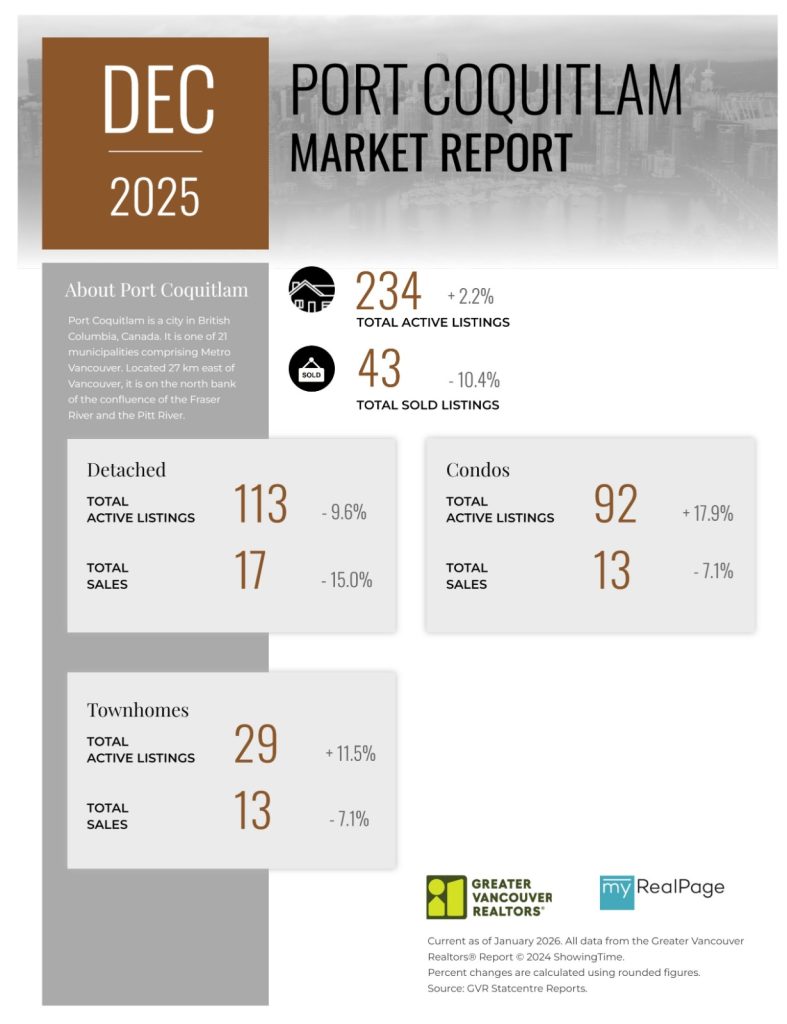 DEC
2025

PORT COQUITLAM
MARKET REPORT

About Port Coquitlam

Port Coquitlam is a city in British Columbia, Canada. It is one of 21 municipalities comprising Metro Vancouver. Located 27 km east of Vancouver, it is on the north bank of the confluence of the Fraser River and the Pitt River.

234 + 2.2%
TOTAL ACTIVE LISTINGS

SOLD
43 - 10.4%
TOTAL SOLD LISTINGS

Detached

TOTAL ACTIVE LISTINGS 113 - 9.6%

TOTAL SALES 17 - 15.0%

Condos

TOTAL ACTIVE LISTINGS 92 + 17.9%

TOTAL SALES 13 - 7.1%

Townhomes

TOTAL ACTIVE LISTINGS 29 + 11.5%

TOTAL SALES 13 - 7.1%

GREATER VANCOUVER REALTORS®

my RealPage

Current as of January 2026. All data from the Greater Vancouver Realtors® Report © 2024 ShowingTime.
Percent changes are calculated using rounded figures.
Source: GVR Statcentre Reports.