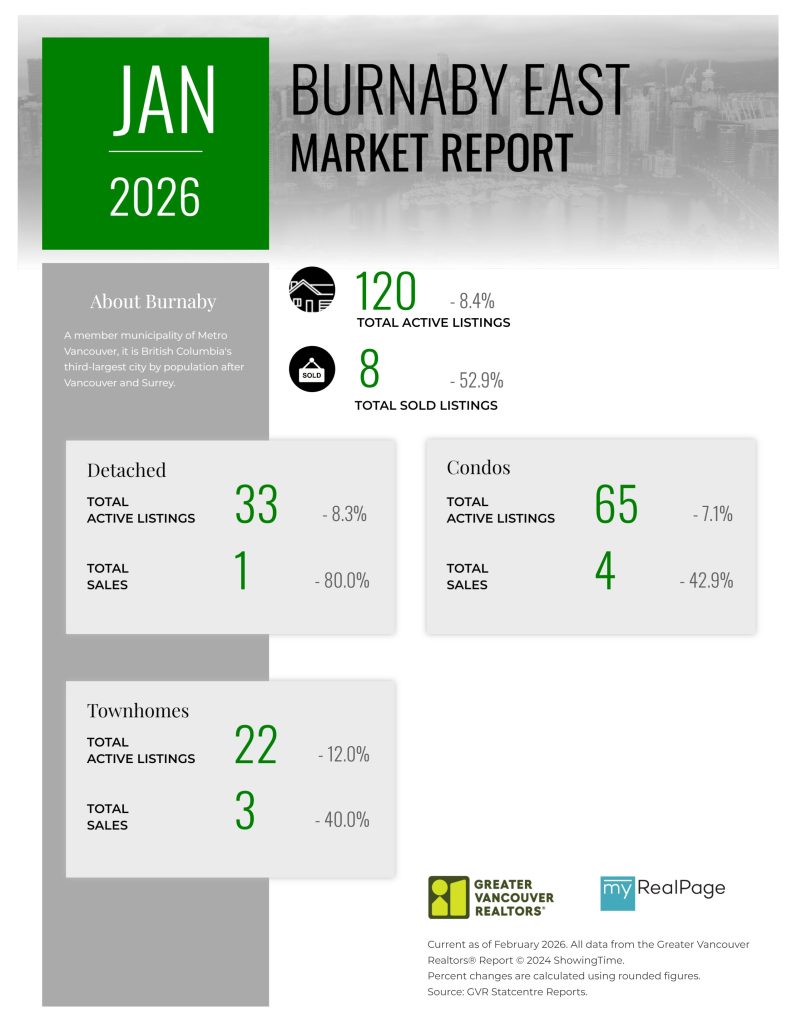 JAN
2026

BURNABY EAST
MARKET REPORT

About Burnaby

A member municipality of Metro Vancouver, it is British Columbia's third-largest city by population after Vancouver and Surrey.

120 - 8.4%
TOTAL ACTIVE LISTINGS

SOLD

8 - 52.9%
TOTAL SOLD LISTINGS

Detached
TOTAL ACTIVE LISTINGS 33 - 8.3%
TOTAL SALES 1 - 80.0%

Condos
TOTAL ACTIVE LISTINGS 65 - 7.1%
TOTAL SALES 4 - 42.9%

Townhomes
TOTAL ACTIVE LISTINGS 22 - 12.0%
TOTAL SALES 3 - 40.0%

GREATER VANCOUVER REALTORS®

my RealPage

Current as of February 2026. All data from the Greater Vancouver Realtors® Report © 2024 ShowingTime.
Percent changes are calculated using rounded figures.
Source: GVR Statcentre Reports.