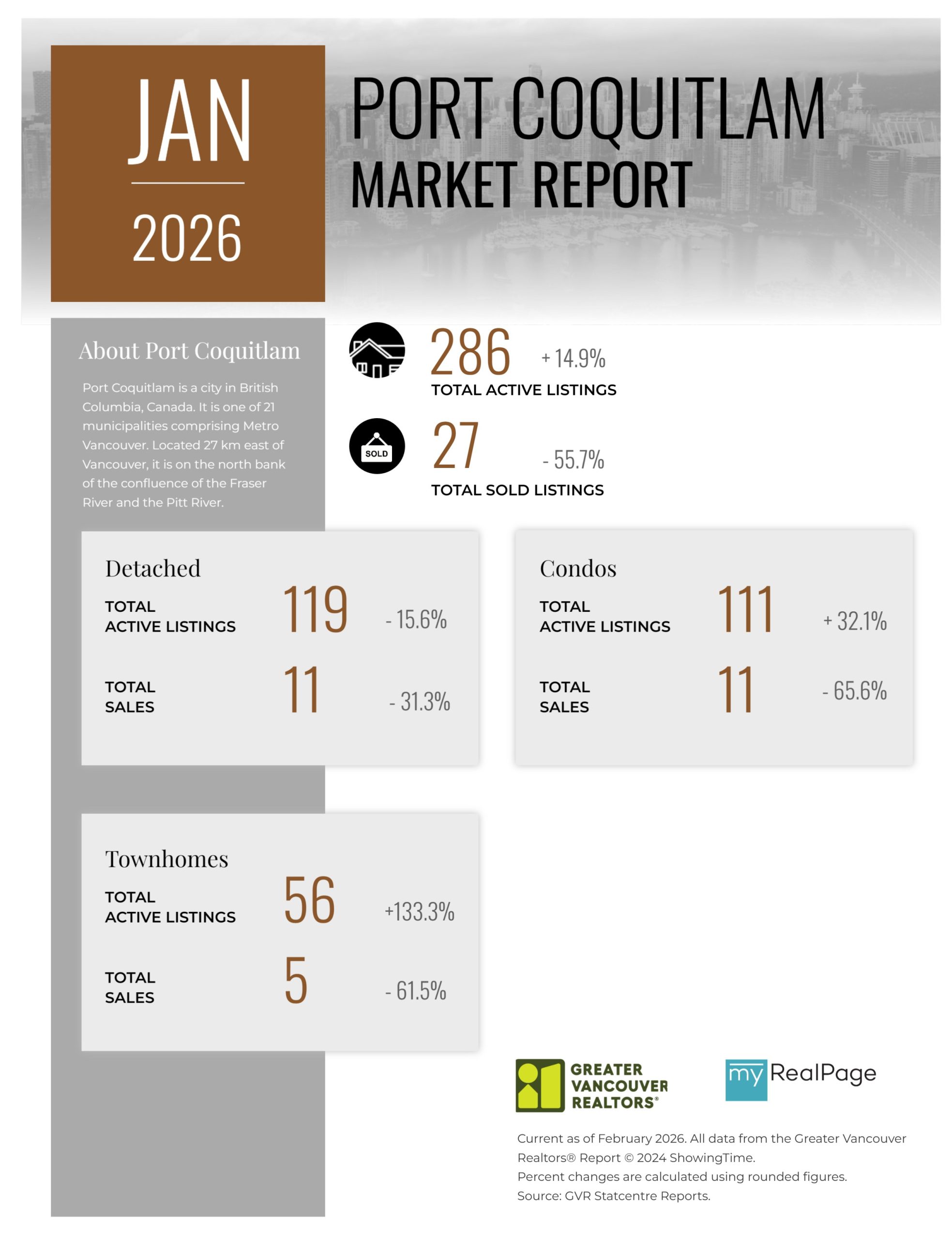 JAN

2026

PORT COQUITLAM
MARKET REPORT

About Port Coquitlam

Port Coquitlam is a city in British Columbia, Canada. It is one of 21 municipalities comprising Metro Vancouver. Located 27 km east of Vancouver, it is on the north bank of the confluence of the Fraser River and the Pitt River.

286 + 14.9%
TOTAL ACTIVE LISTINGS

SOLD

27 - 55.7%
TOTAL SOLD LISTINGS

Detached

TOTAL ACTIVE LISTINGS 119 - 15.6%

TOTAL SALES 11 - 31.3%

Condos

TOTAL ACTIVE LISTINGS 111 + 32.1%

TOTAL SALES 11 - 65.6%

Townhomes

TOTAL ACTIVE LISTINGS 56 +133.3%

TOTAL SALES 5 - 61.5%

GREATER VANCOUVER REALTORS®

my RealPage

Current as of February 2026. All data from the Greater Vancouver Realtors® Report © 2024 ShowingTime.
Percent changes are calculated using rounded figures.
Source: GVR Statcentre Reports.