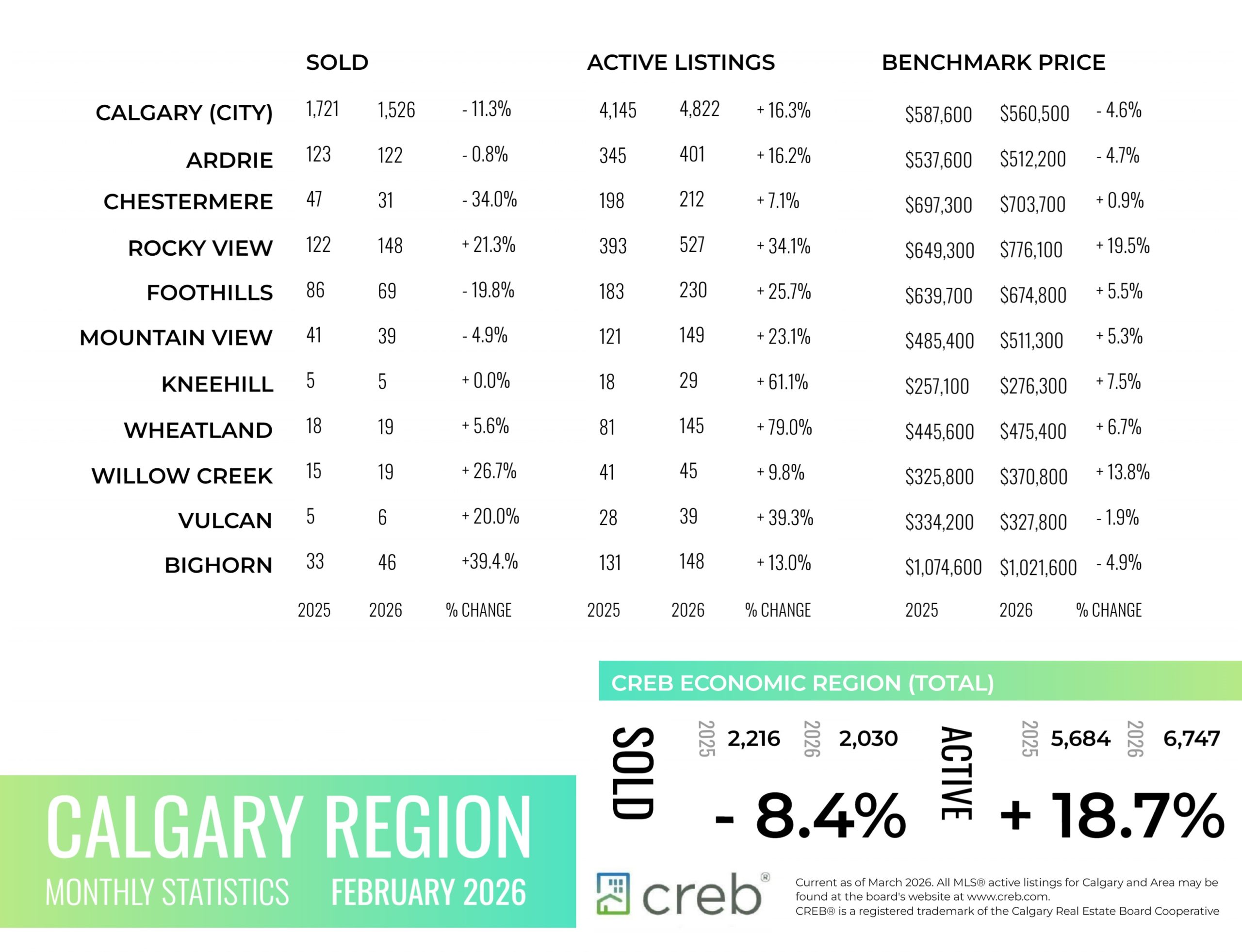 | | SOLD | | | ACTIVE LISTINGS | | | BENCHMARK PRICE | | |
|---|---|---|---|---|---|---|---|---|---|
| CALGARY (CITY) | 1,721 | 1,526 | - 11.3% | 4,145 | 4,822 | + 16.3% | $587,600 | $560,500 | - 4.6% |
| ARDRIE | 123 | 122 | - 0.8% | 345 | 401 | + 16.2% | $537,600 | $512,200 | - 4.7% |
| CHESTERMERE | 47 | 31 | - 34.0% | 198 | 212 | + 7.1% | $697,300 | $703,700 | + 0.9% |
| ROCKY VIEW | 122 | 148 | + 21.3% | 393 | 527 | + 34.1% | $649,300 | $776,100 | + 19.5% |
| FOOTHILLS | 86 | 69 | - 19.8% | 183 | 230 | + 25.7% | $639,700 | $674,800 | + 5.5% |
| MOUNTAIN VIEW | 41 | 39 | - 4.9% | 121 | 149 | + 23.1% | $485,400 | $511,300 | + 5.3% |
| KNEEHILL | 5 | 5 | + 0.0% | 18 | 29 | + 61.1% | $257,100 | $276,300 | + 7.5% |
| WHEATLAND | 18 | 19 | + 5.6% | 81 | 145 | + 79.0% | $445,600 | $475,400 | + 6.7% |
| WILLOW CREEK | 15 | 19 | + 26.7% | 41 | 45 | + 9.8% | $325,800 | $370,800 | + 13.8% |
| VULCAN | 5 | 6 | + 20.0% | 28 | 39 | + 39.3% | $334,200 | $327,800 | - 1.9% |
| BIGHORN | 33 | 46 | +39.4.% | 131 | 148 | + 13.0% | $1,074,600 | $1,021,600 | - 4.9% |
| | 2025 | 2026 | % CHANGE | 2025 | 2026 | % CHANGE | 2025 | 2026 | % CHANGE |

CREB ECONOMIC REGION (TOTAL)

SOLD 2025 2,216 2026 2,030
- 8.4%

ACTIVE 2025 5,684 2026 6,747
+ 18.7%

CALGARY REGION
MONTHLY STATISTICS FEBRUARY 2026

creb®

Current as of March 2026. All MLS® active listings for Calgary and Area may be found at the board's website at www.creb.com.
CREB® is a registered trademark of the Calgary Real Estate Board Cooperative