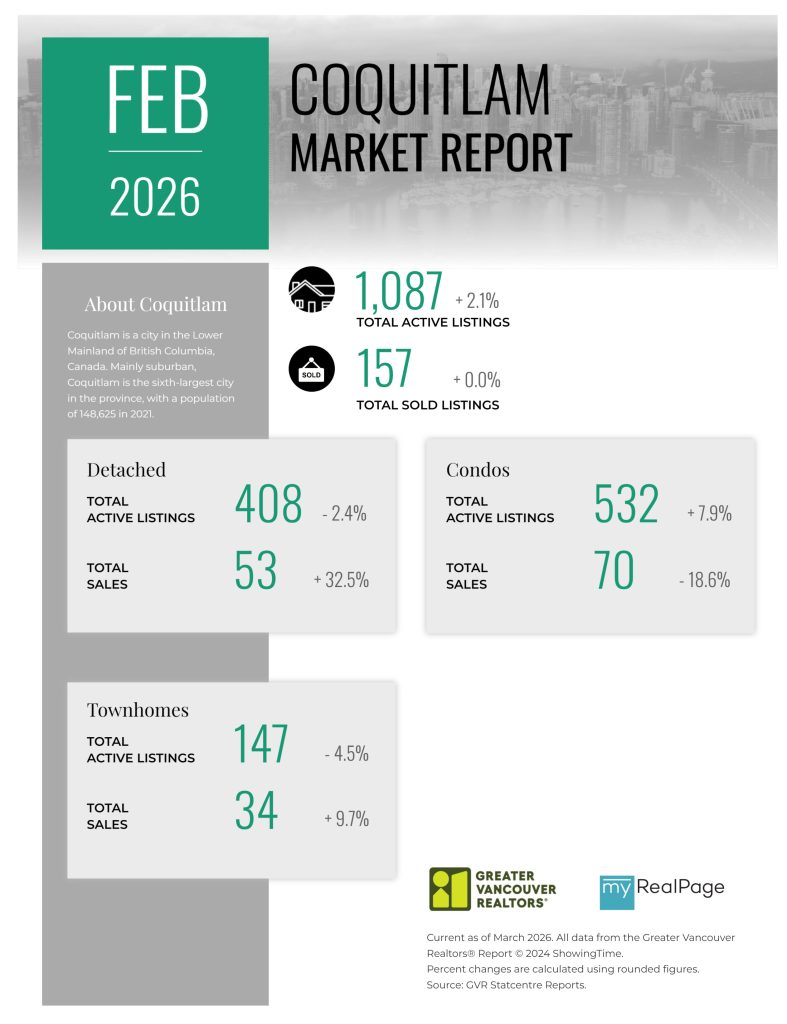 FEB
2026

COQUITLAM
MARKET REPORT

About Coquitlam

Coquitlam is a city in the Lower Mainland of British Columbia, Canada. Mainly suburban, Coquitlam is the sixth-largest city in the province, with a population of 148,625 in 2021.

1,087 + 2.1%
TOTAL ACTIVE LISTINGS

SOLD
157 + 0.0%
TOTAL SOLD LISTINGS

Detached
TOTAL ACTIVE LISTINGS 408 - 2.4%
TOTAL SALES 53 + 32.5%

Condos
TOTAL ACTIVE LISTINGS 532 + 7.9%
TOTAL SALES 70 - 18.6%

Townhomes
TOTAL ACTIVE LISTINGS 147 - 4.5%
TOTAL SALES 34 + 9.7%

GREATER VANCOUVER REALTORS®

my RealPage

Current as of March 2026. All data from the Greater Vancouver Realtors® Report © 2024 ShowingTime.
Percent changes are calculated using rounded figures.
Source: GVR Statcentre Reports.