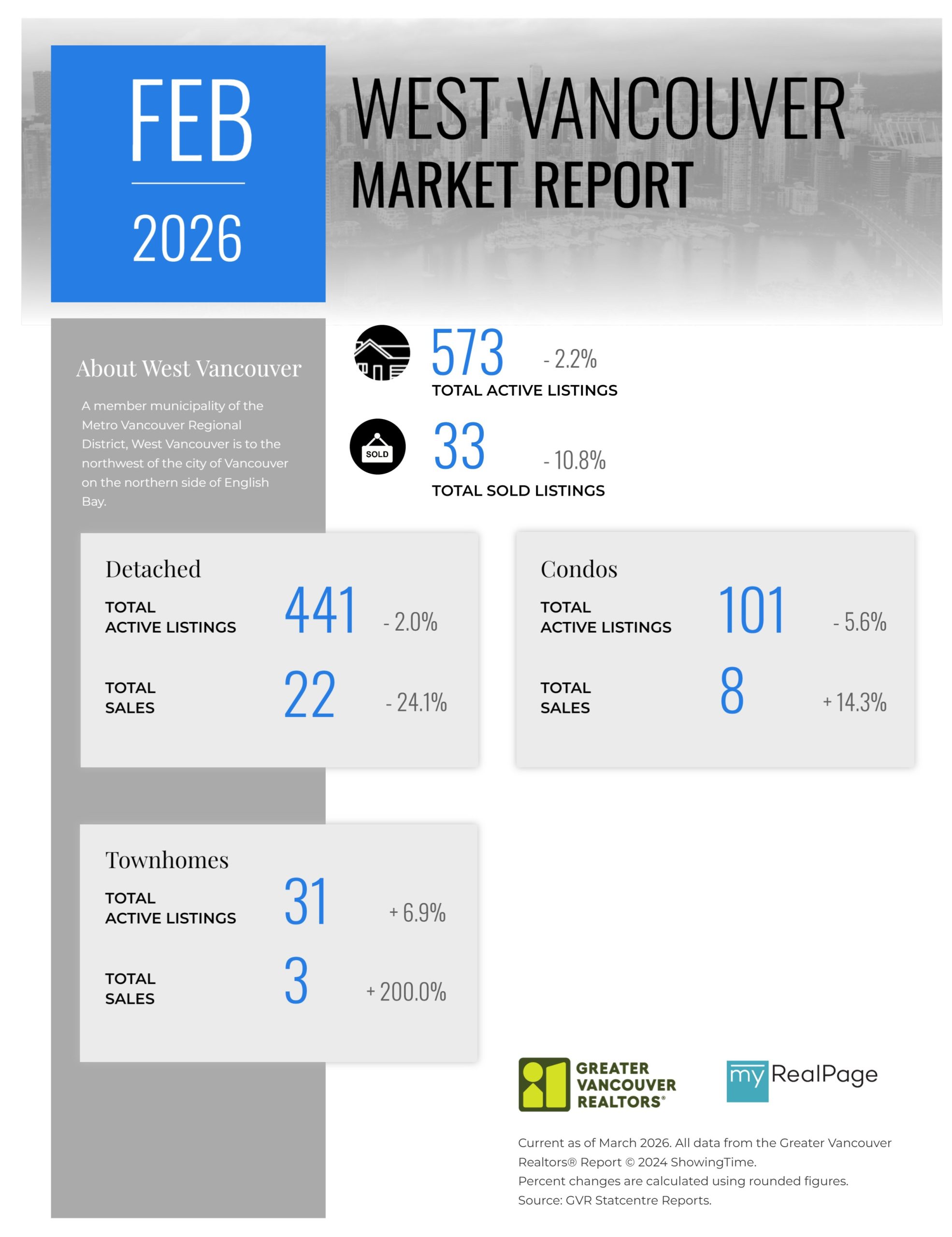 FEB

2026

WEST VANCOUVER
MARKET REPORT

About West Vancouver

A member municipality of the Metro Vancouver Regional District, West Vancouver is to the northwest of the city of Vancouver on the northern side of English Bay.

573 - 2.2%
TOTAL ACTIVE LISTINGS

SOLD

33 - 10.8%
TOTAL SOLD LISTINGS

Detached

TOTAL
ACTIVE LISTINGS 441 - 2.0%

TOTAL
SALES 22 - 24.1%

Condos

TOTAL
ACTIVE LISTINGS 101 - 5.6%

TOTAL
SALES 8 + 14.3%

Townhomes

TOTAL
ACTIVE LISTINGS 31 + 6.9%

TOTAL
SALES 3 + 200.0%

GREATER
VANCOUVER
REALTORS®

my RealPage

Current as of March 2026. All data from the Greater Vancouver Realtors® Report © 2024 ShowingTime.
Percent changes are calculated using rounded figures.
Source: GVR Statcentre Reports.