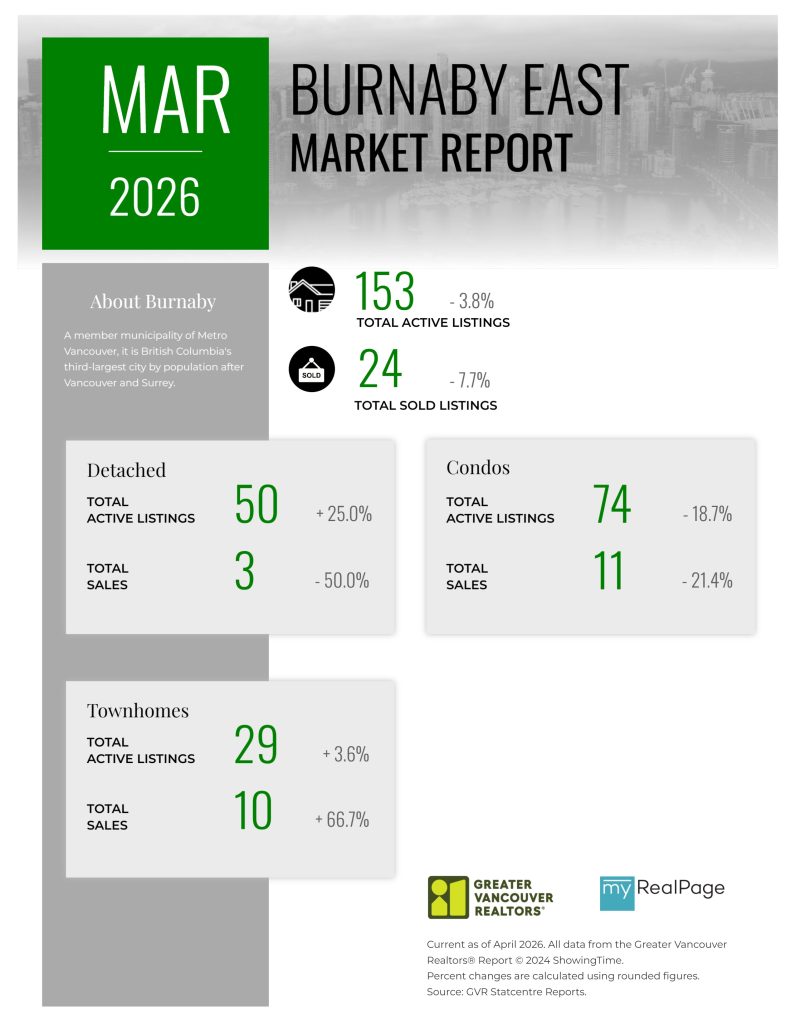 MAR

2026

BURNABY EAST
MARKET REPORT

About Burnaby

A member municipality of Metro Vancouver, it is British Columbia's third-largest city by population after Vancouver and Surrey.

153 - 3.8%
TOTAL ACTIVE LISTINGS

SOLD

24 - 7.7%
TOTAL SOLD LISTINGS

Detached

TOTAL ACTIVE LISTINGS 50 + 25.0%

TOTAL SALES 3 - 50.0%

Condos

TOTAL ACTIVE LISTINGS 74 - 18.7%

TOTAL SALES 11 - 21.4%

Townhomes

TOTAL ACTIVE LISTINGS 29 + 3.6%

TOTAL SALES 10 + 66.7%

GREATER VANCOUVER REALTORS®

my RealPage

Current as of April 2026. All data from the Greater Vancouver Realtors® Report © 2024 ShowingTime.
Percent changes are calculated using rounded figures.
Source: GVR Statcentre Reports.