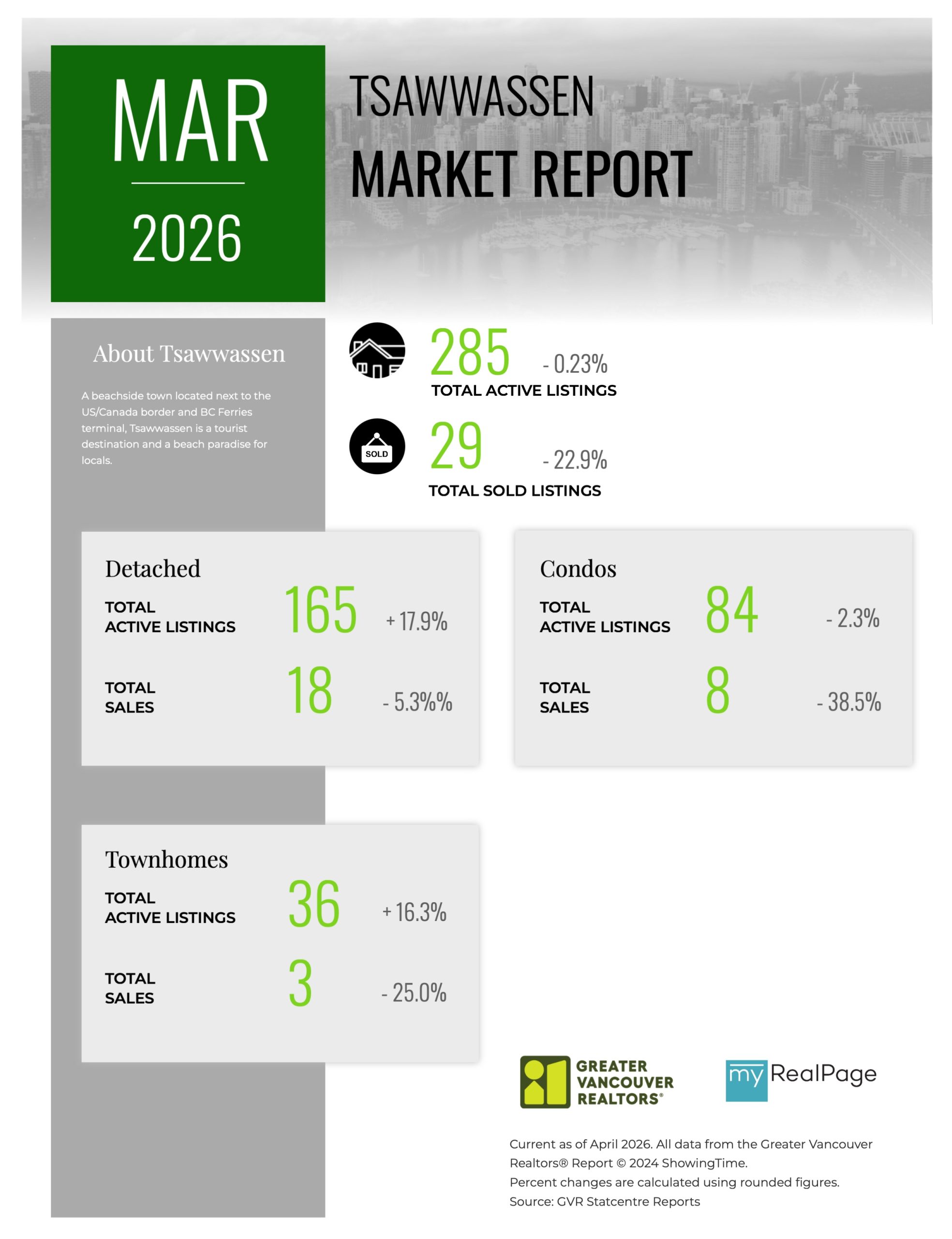 MAR

2026

TSAWWASSEN

MARKET REPORT

About Tsawwassen

A beachside town located next to the US/Canada border and BC Ferries terminal, Tsawwassen is a tourist destination and a beach paradise for locals.

285 - 0.23%

TOTAL ACTIVE LISTINGS

SOLD

29 - 22.9%

TOTAL SOLD LISTINGS

Detached

TOTAL ACTIVE LISTINGS 165 + 17.9%

TOTAL SALES 18 - 5.3%%

Condos

TOTAL ACTIVE LISTINGS 84 - 2.3%

TOTAL SALES 8 - 38.5%

Townhomes

TOTAL ACTIVE LISTINGS 36 + 16.3%

TOTAL SALES 3 - 25.0%

GREATER VANCOUVER REALTORS®

my RealPage

Current as of April 2026. All data from the Greater Vancouver Realtors® Report © 2024 ShowingTime.
Percent changes are calculated using rounded figures.
Source: GVR Statcentre Reports