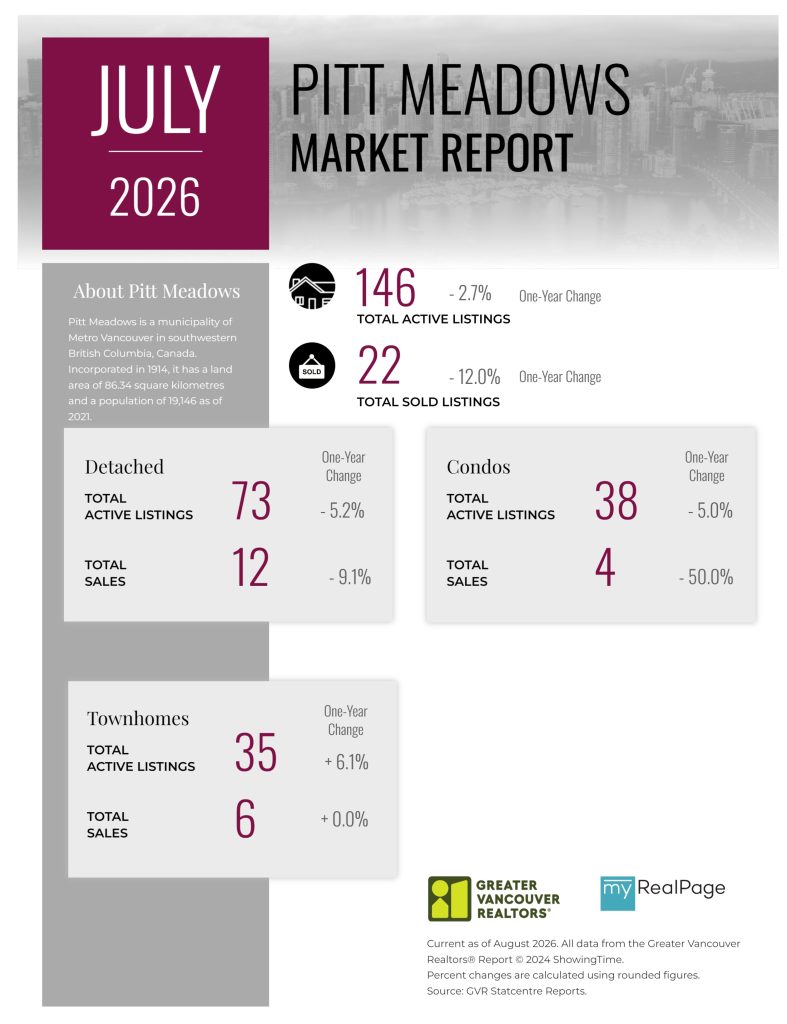 JULY

2026

PITT MEADOWS
MARKET REPORT

About Pitt Meadows

Pitt Meadows is a municipality of Metro Vancouver in southwestern British Columbia, Canada. Incorporated in 1914, it has a land area of 86.34 square kilometres and a population of 19,146 as of 2021.

146 - 2.7% One-Year Change
TOTAL ACTIVE LISTINGS

SOLD

22 - 12.0% One-Year Change
TOTAL SOLD LISTINGS

Detached
One-Year Change
TOTAL ACTIVE LISTINGS 73 - 5.2%
TOTAL SALES 12 - 9.1%

Condos
One-Year Change
TOTAL ACTIVE LISTINGS 38 - 5.0%
TOTAL SALES 4 - 50.0%

Townhomes
One-Year Change
TOTAL ACTIVE LISTINGS 35 + 6.1%
TOTAL SALES 6 + 0.0%

GREATER VANCOUVER REALTORS®

my RealPage

Current as of August 2026. All data from the Greater Vancouver Realtors® Report © 2024 ShowingTime.
Percent changes are calculated using rounded figures.
Source: GVR Statcentre Reports.