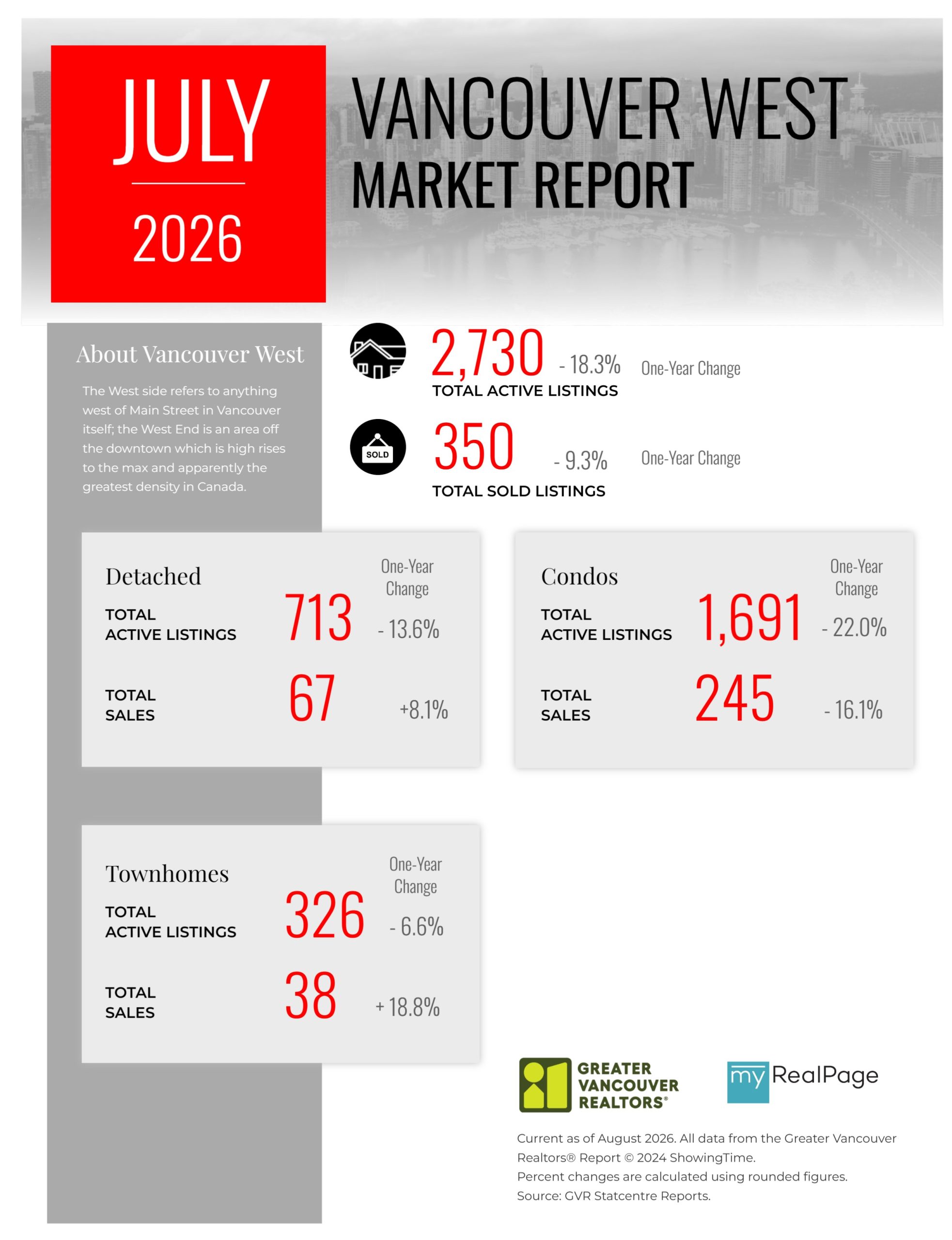 JULY
2026

VANCOUVER WEST
MARKET REPORT

About Vancouver West

The West side refers to anything west of Main Street in Vancouver itself; the West End is an area off the downtown which is high rises to the max and apparently the greatest density in Canada.

2,730 - 18.3% One-Year Change
TOTAL ACTIVE LISTINGS

SOLD

350 - 9.3% One-Year Change
TOTAL SOLD LISTINGS

Detached
One-Year Change
TOTAL ACTIVE LISTINGS 713 - 13.6%
TOTAL SALES 67 +8.1%

Condos
One-Year Change
TOTAL ACTIVE LISTINGS 1,691 - 22.0%
TOTAL SALES 245 - 16.1%

Townhomes
One-Year Change
TOTAL ACTIVE LISTINGS 326 - 6.6%
TOTAL SALES 38 + 18.8%

GREATER VANCOUVER REALTORS®

my RealPage

Current as of August 2026. All data from the Greater Vancouver Realtors® Report © 2024 ShowingTime.
Percent changes are calculated using rounded figures.
Source: GVR Statcentre Reports.