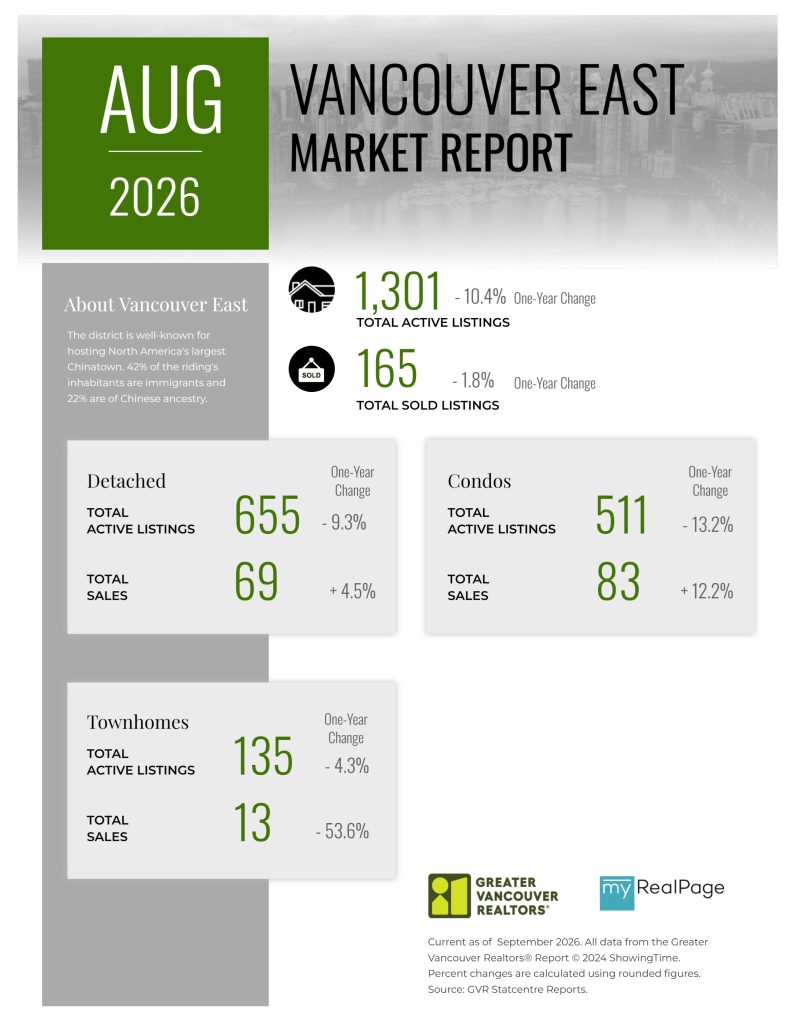 AUG
2026

VANCOUVER EAST
MARKET REPORT

About Vancouver East

The district is well-known for hosting North America's largest Chinatown. 42% of the riding's inhabitants are immigrants and 22% are of Chinese ancestry.

1,301 - 10.4% One-Year Change
TOTAL ACTIVE LISTINGS

SOLD

165 - 1.8% One-Year Change
TOTAL SOLD LISTINGS

Detached
One-Year Change
TOTAL ACTIVE LISTINGS 655 - 9.3%
TOTAL SALES 69 + 4.5%

Condos
One-Year Change
TOTAL ACTIVE LISTINGS 511 - 13.2%
TOTAL SALES 83 + 12.2%

Townhomes
One-Year Change
TOTAL ACTIVE LISTINGS 135 - 4.3%
TOTAL SALES 13 - 53.6%

GREATER VANCOUVER REALTORS®

my RealPage

Current as of September 2026. All data from the Greater Vancouver Realtors® Report © 2024 ShowingTime. Percent changes are calculated using rounded figures. Source: GVR Statcentre Reports.