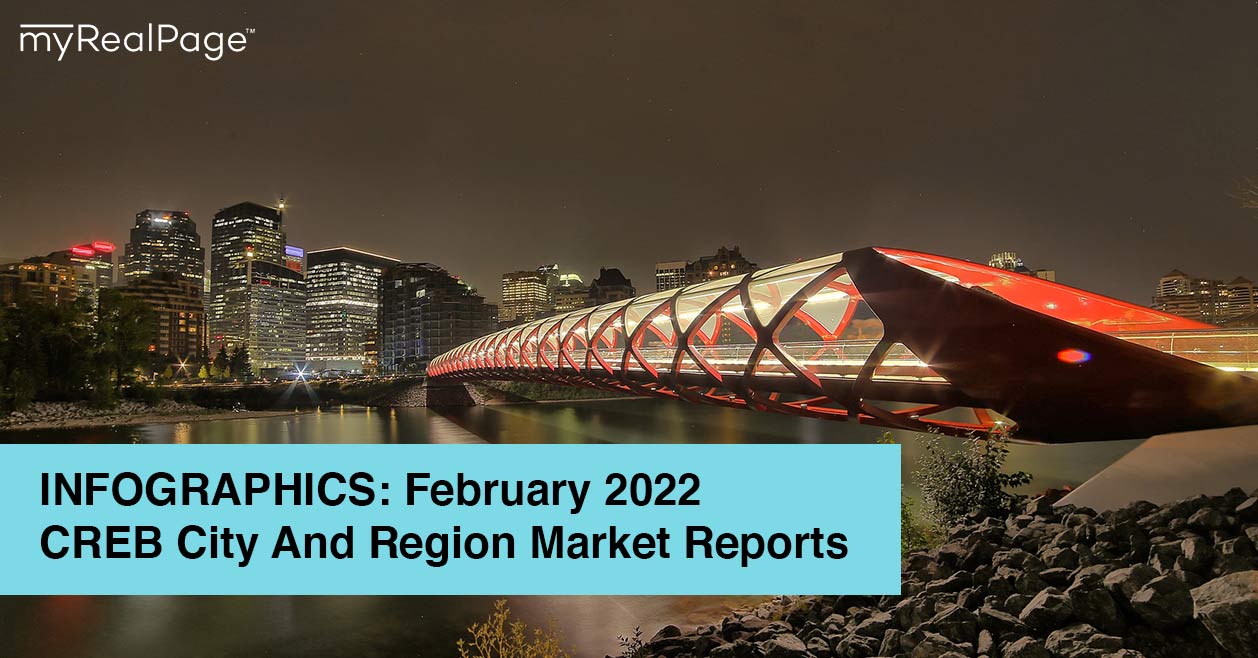 myRealPage™

INFOGRAPHICS: February 2022
CREB City And Region Market Reports