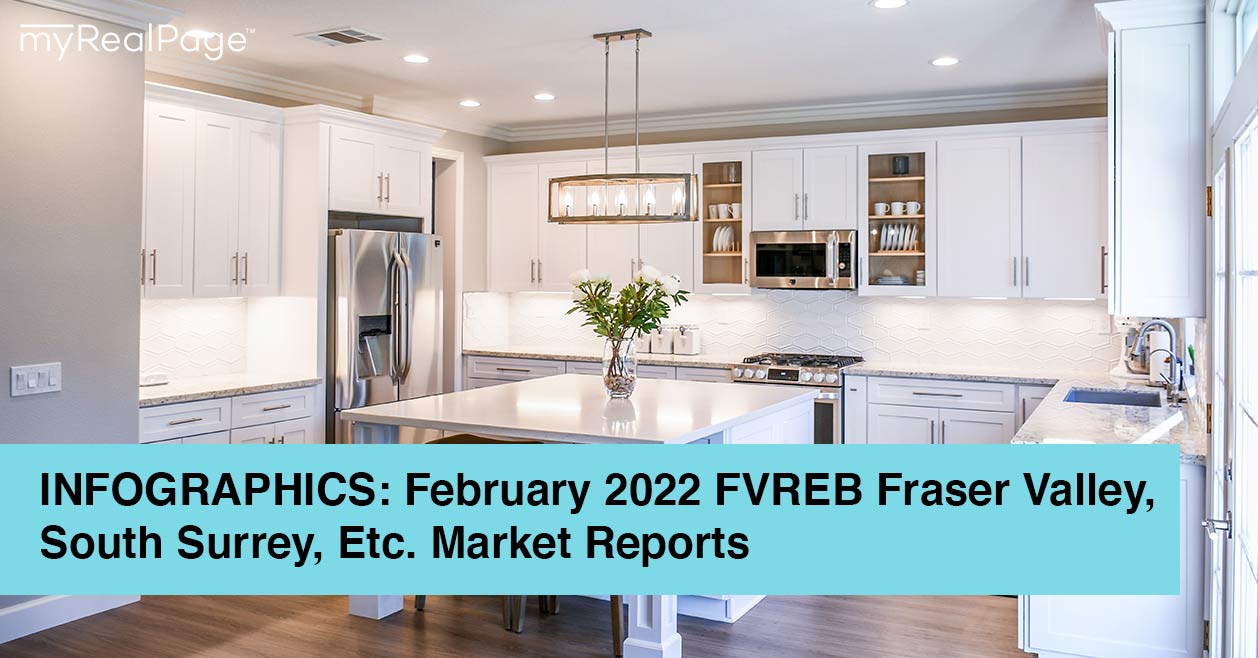 myRealPage™

INFOGRAPHICS: February 2022 FVREB Fraser Valley, South Surrey, Etc. Market Reports