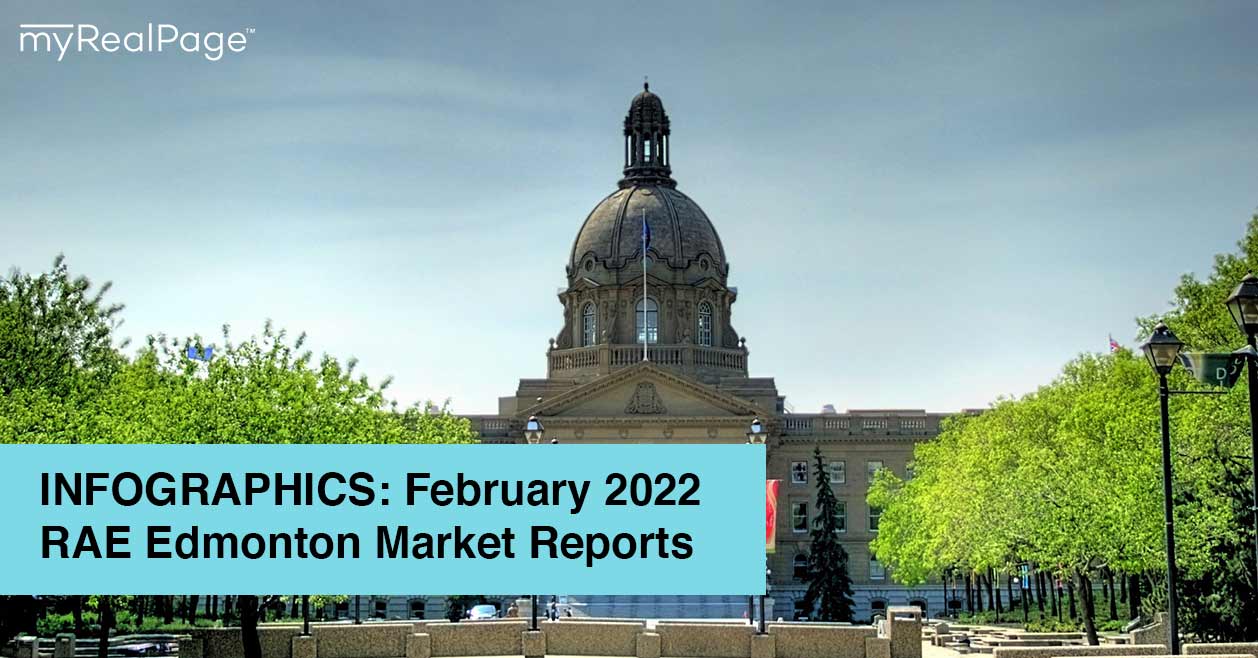 myRealPage™

INFOGRAPHICS: February 2022 RAE Edmonton Market Reports