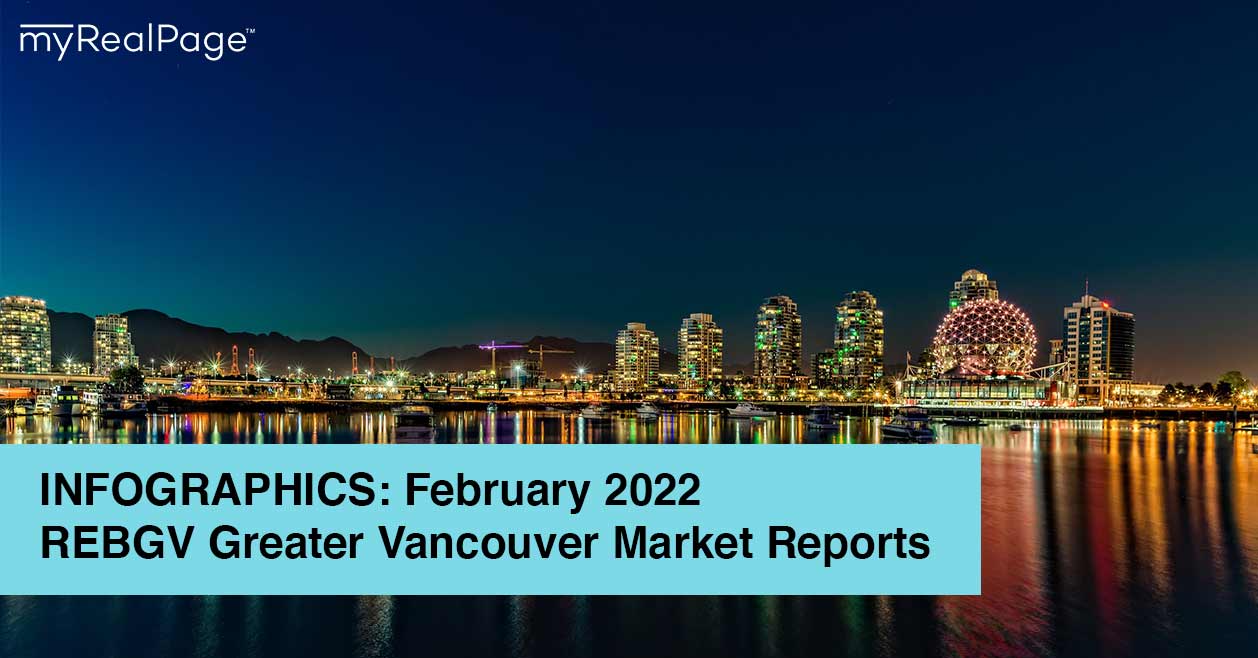 myRealPage™

INFOGRAPHICS: February 2022
REBGV Greater Vancouver Market Reports