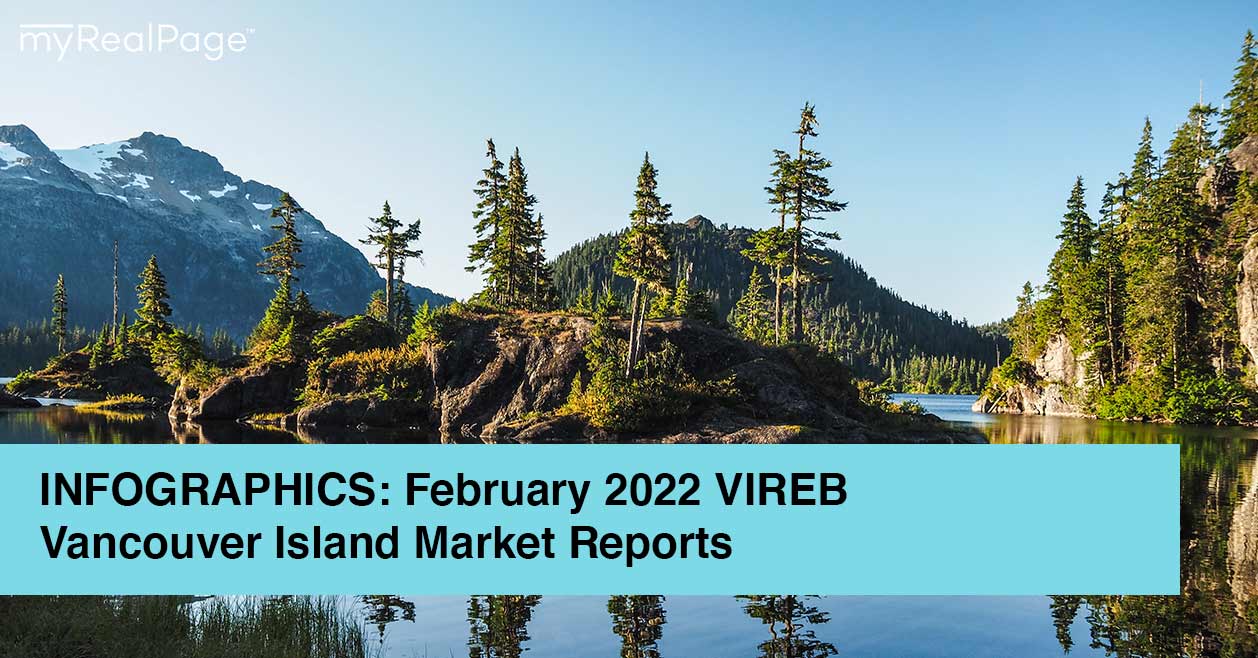 myRealPage™

INFOGRAPHICS: February 2022 VIREB Vancouver Island Market Reports