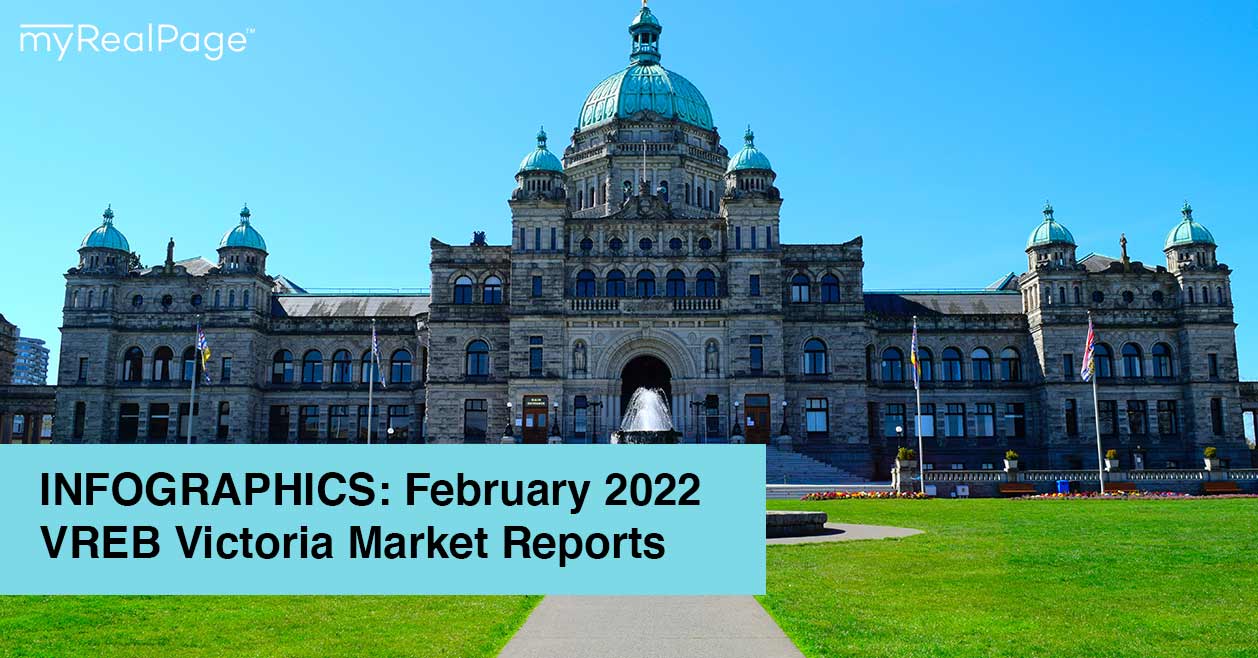 myRealPage™

INFOGRAPHICS: February 2022 VREB Victoria Market Reports