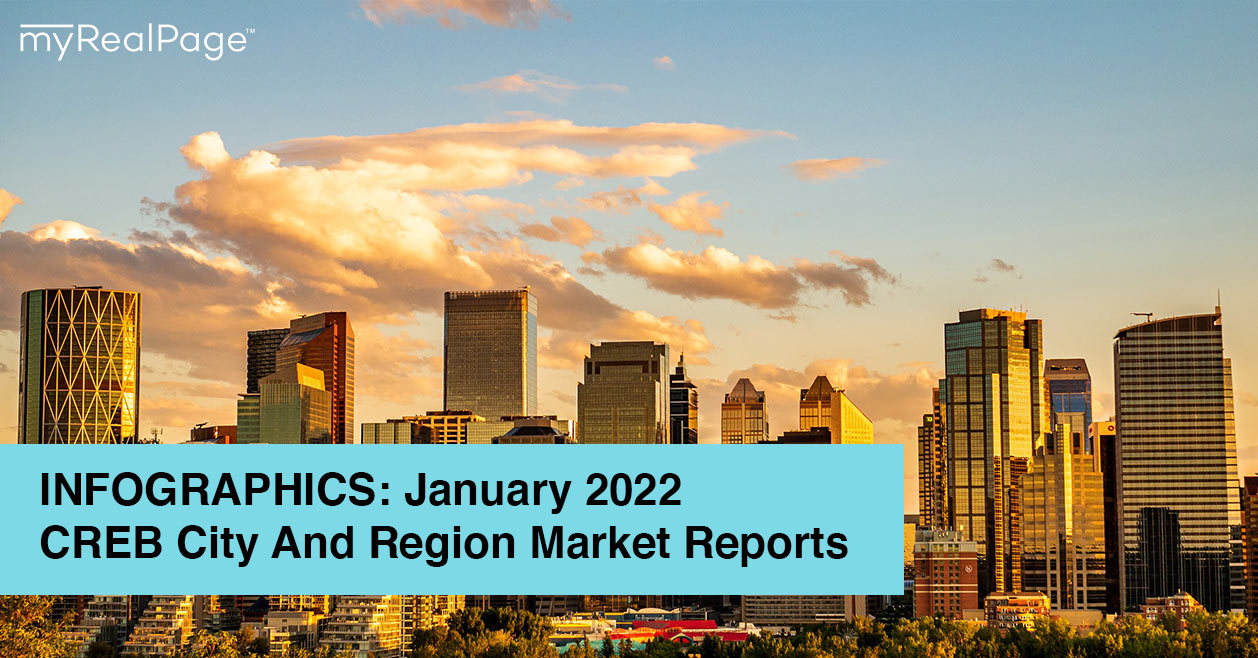 myRealPage™

INFOGRAPHICS: January 2022
CREB City And Region Market Reports