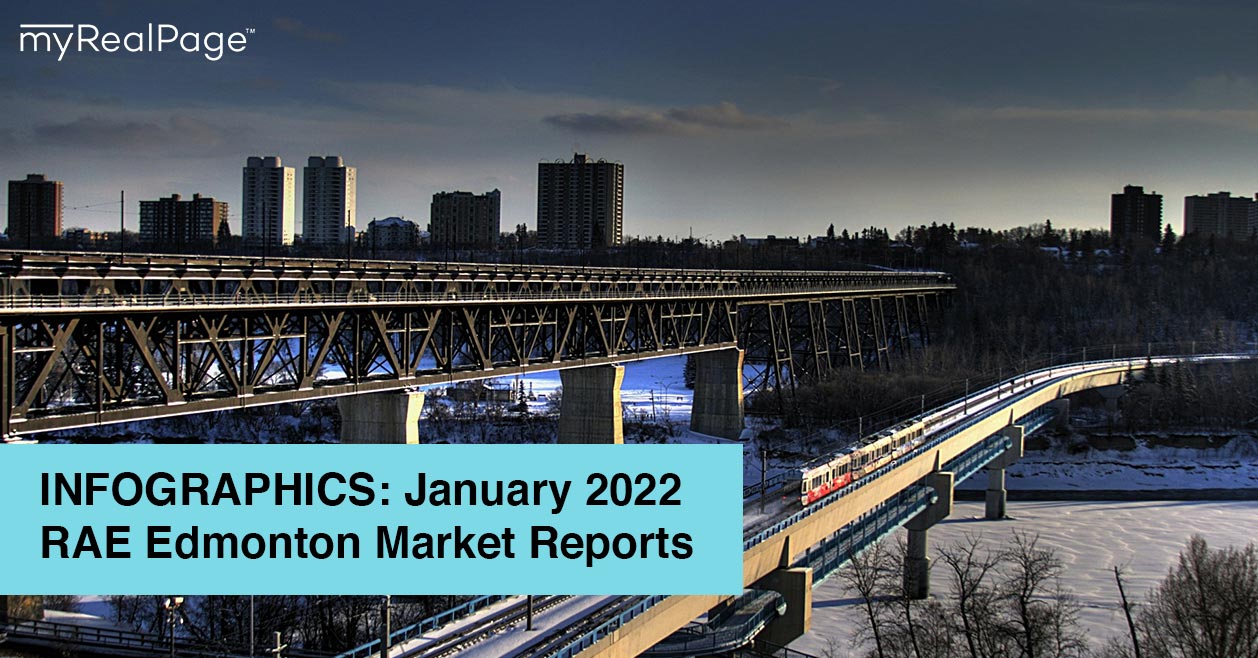 myRealPage™

INFOGRAPHICS: January 2022 RAE Edmonton Market Reports