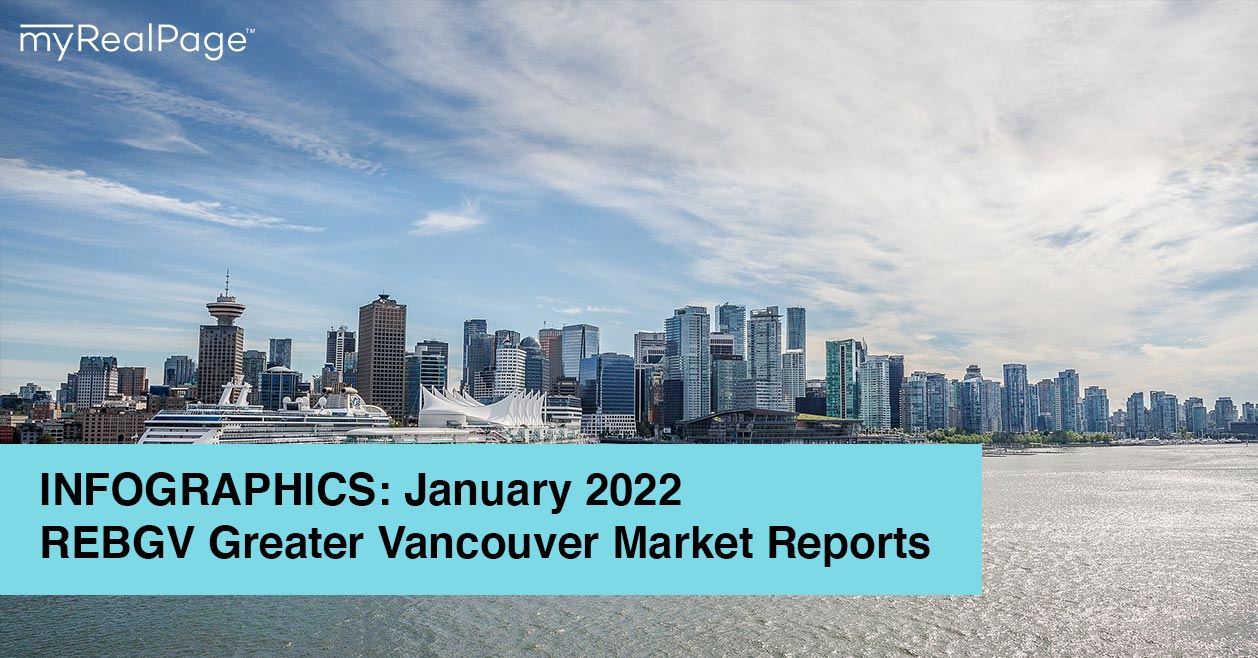 myRealPage™

INFOGRAPHICS: January 2022
REBGV Greater Vancouver Market Reports