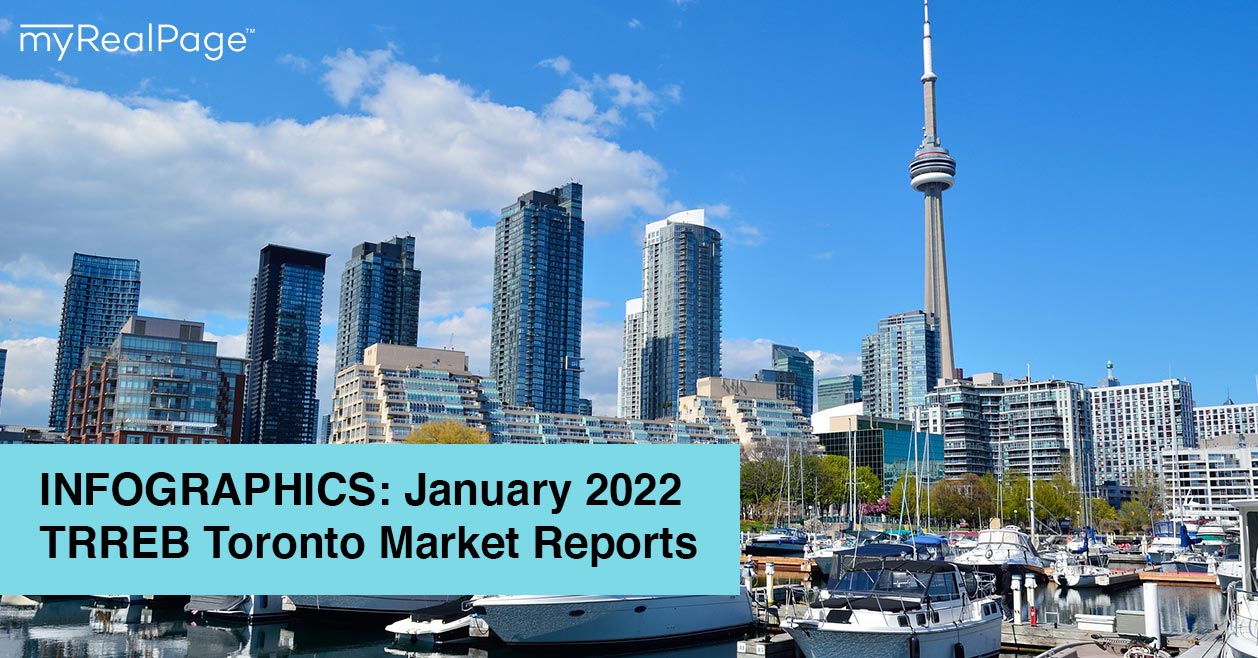 myRealPage™

INFOGRAPHICS: January 2022 TRREB Toronto Market Reports