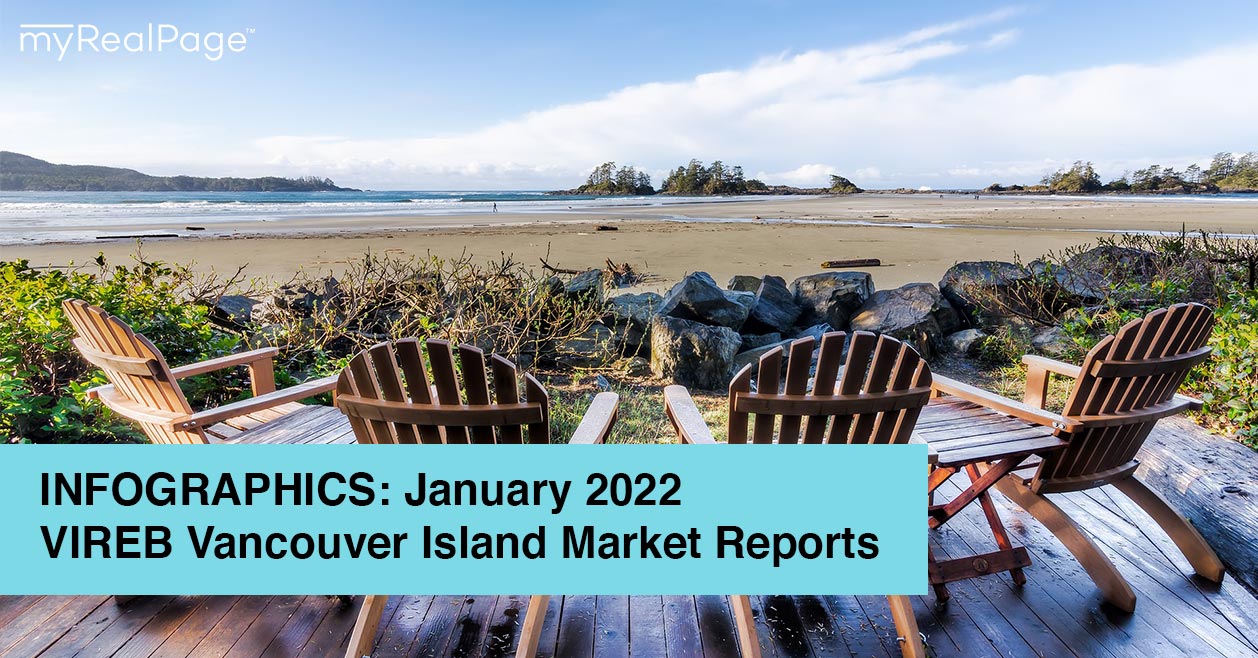 myRealPage™

INFOGRAPHICS: January 2022
VIREB Vancouver Island Market Reports