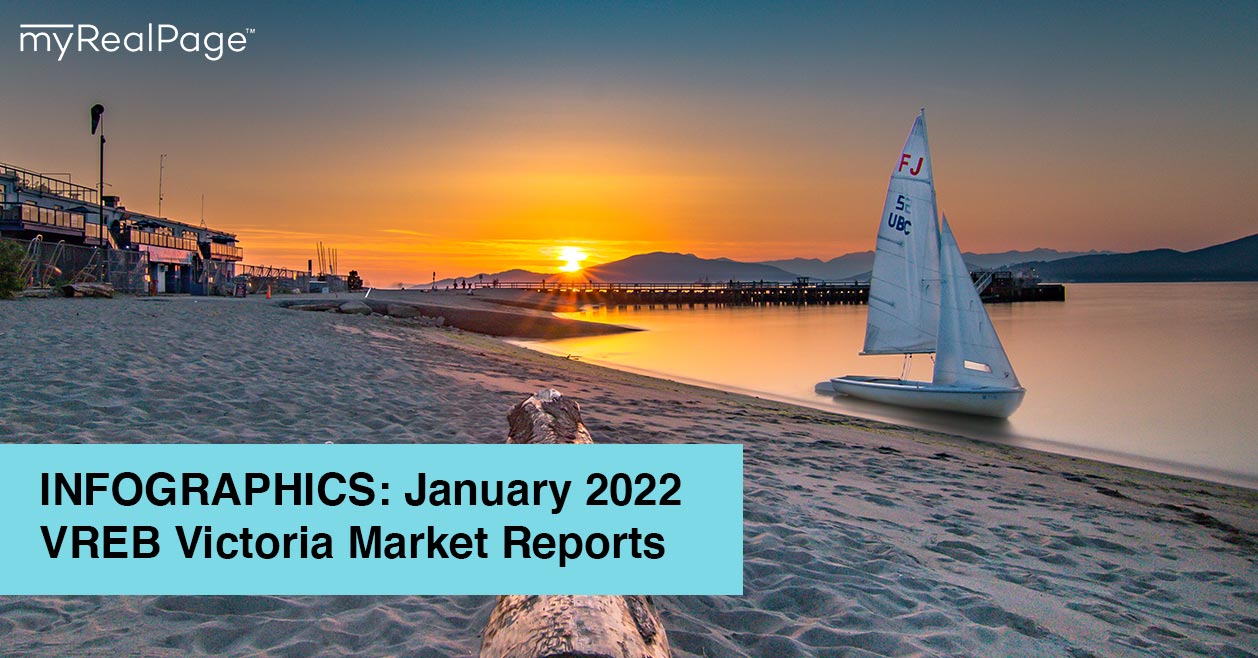 myRealPage™

FJ
52
UBC

INFOGRAPHICS: January 2022
VREB Victoria Market Reports