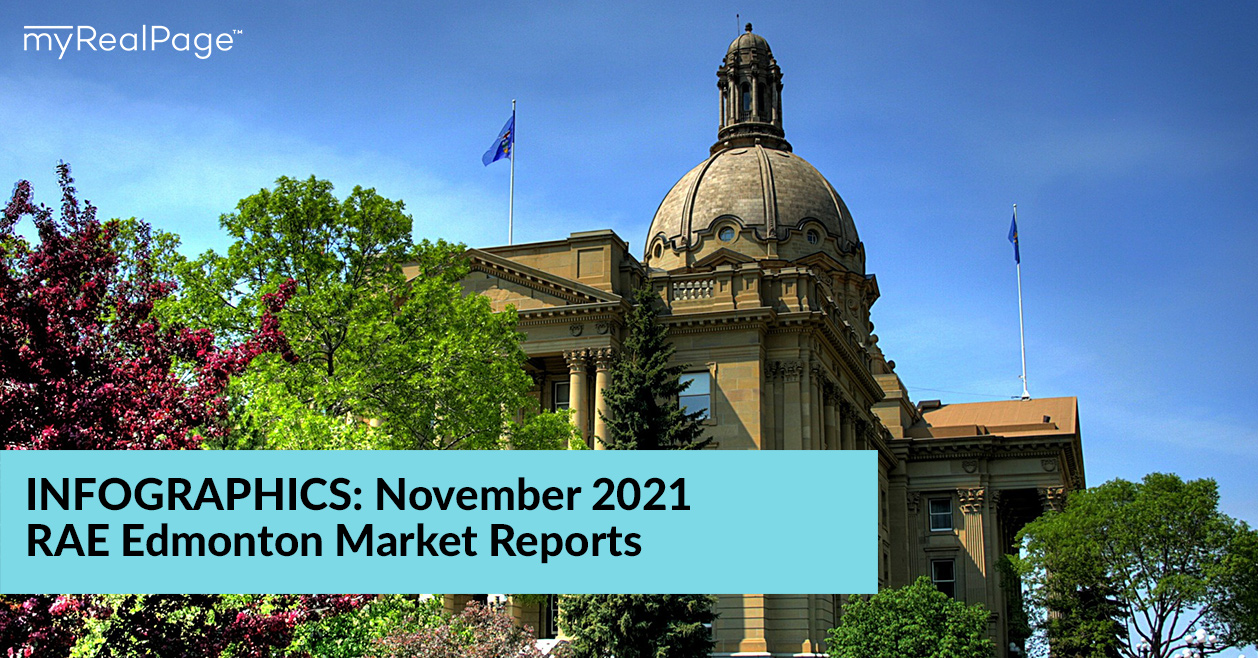 myRealPage™

INFOGRAPHICS: November 2021
RAE Edmonton Market Reports