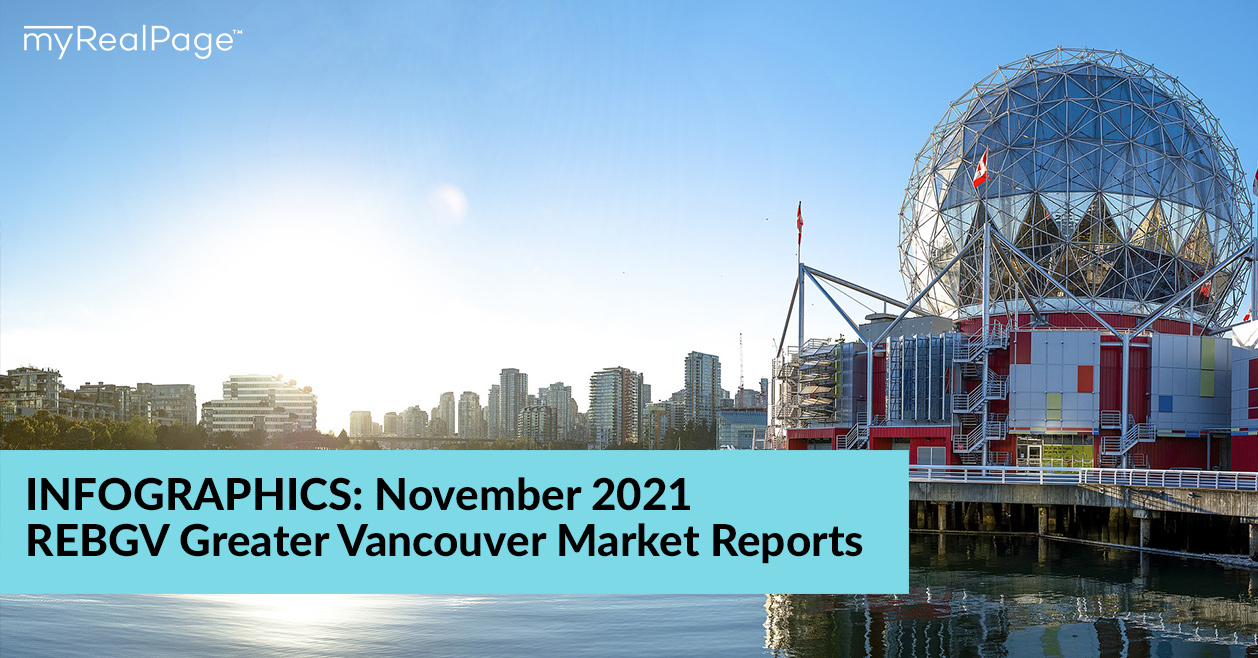 myRealPage™

INFOGRAPHICS: November 2021
REBGV Greater Vancouver Market Reports