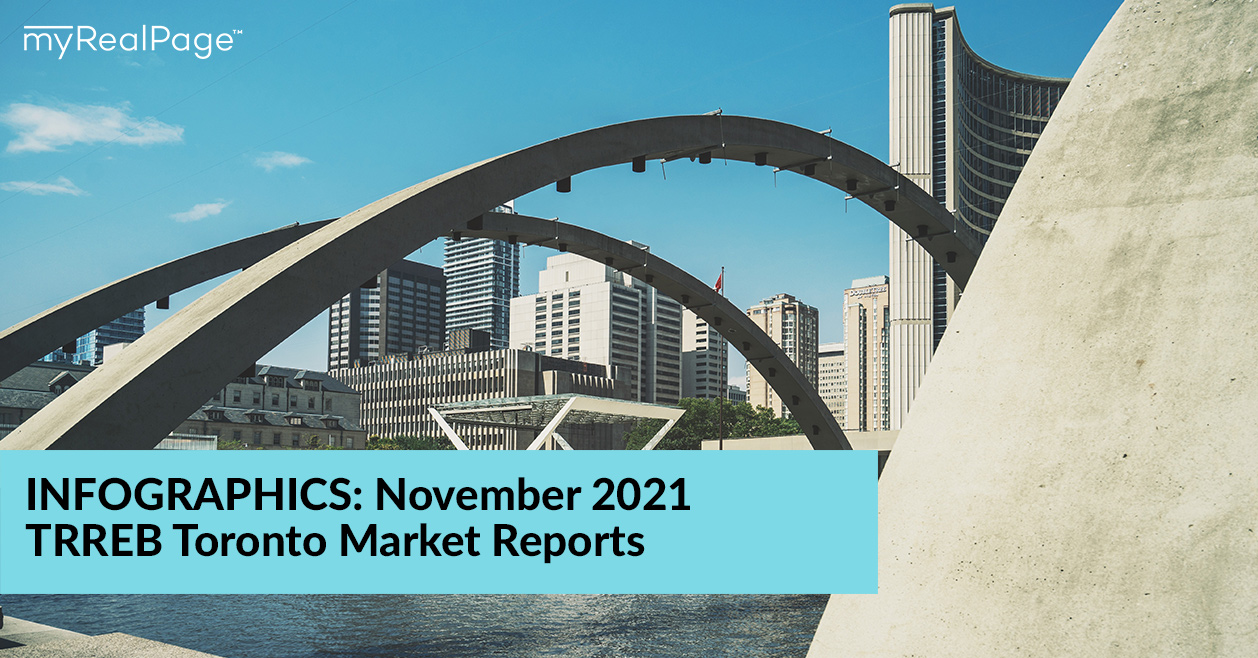 myRealPage™

INFOGRAPHICS: November 2021
TRREB Toronto Market Reports