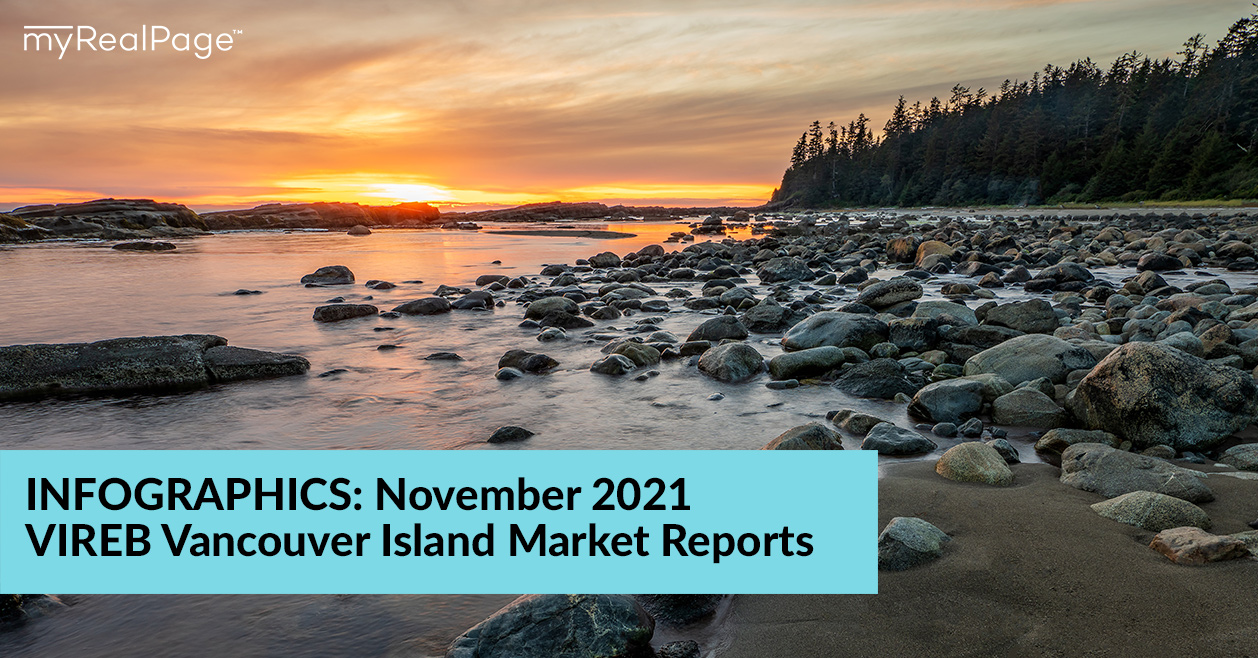 myRealPage™

INFOGRAPHICS: November 2021
VIREB Vancouver Island Market Reports