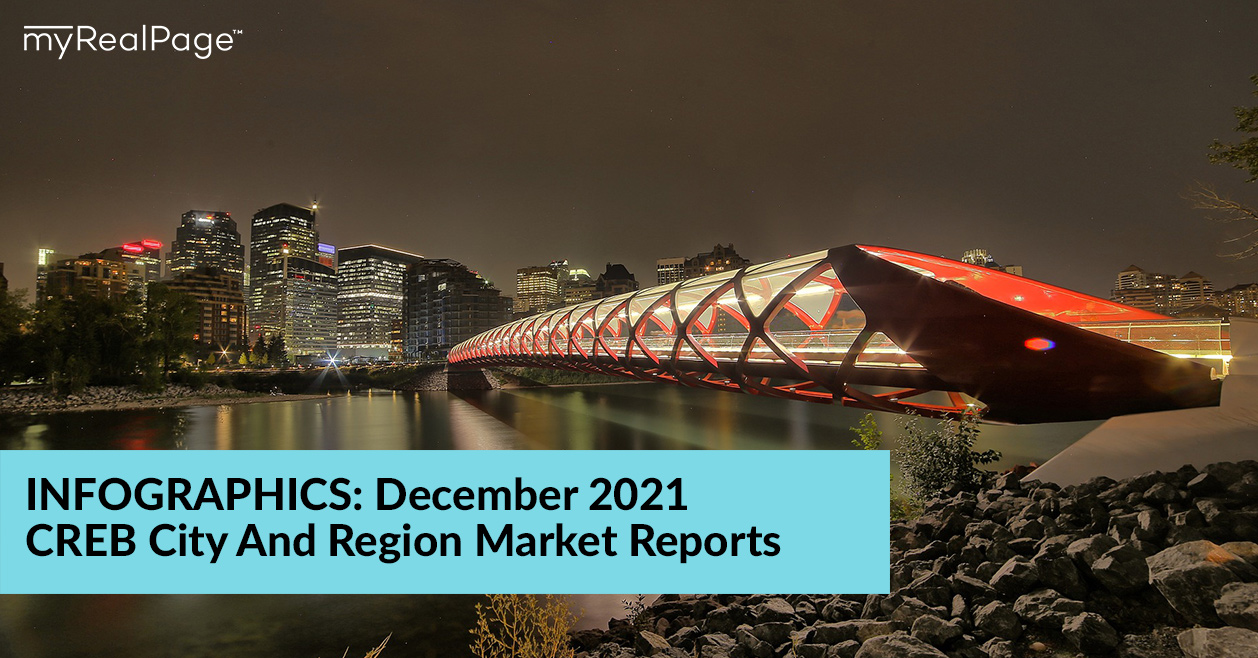 myRealPage™

INFOGRAPHICS: December 2021
CREB City And Region Market Reports