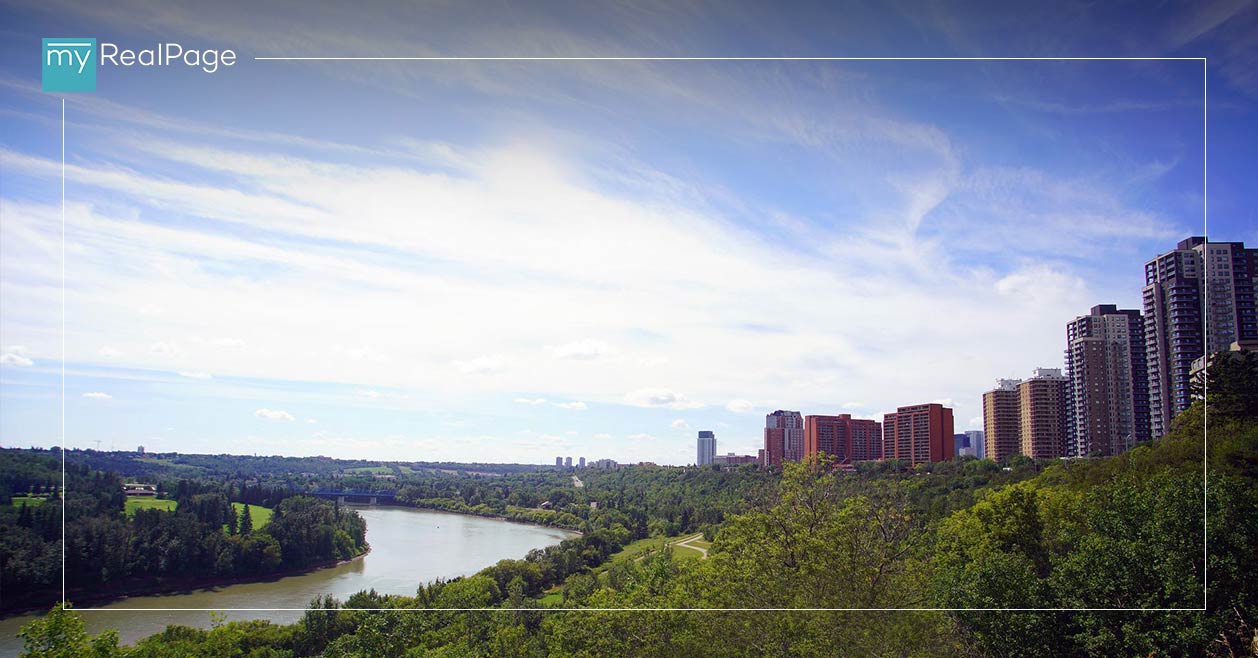 my RealPage