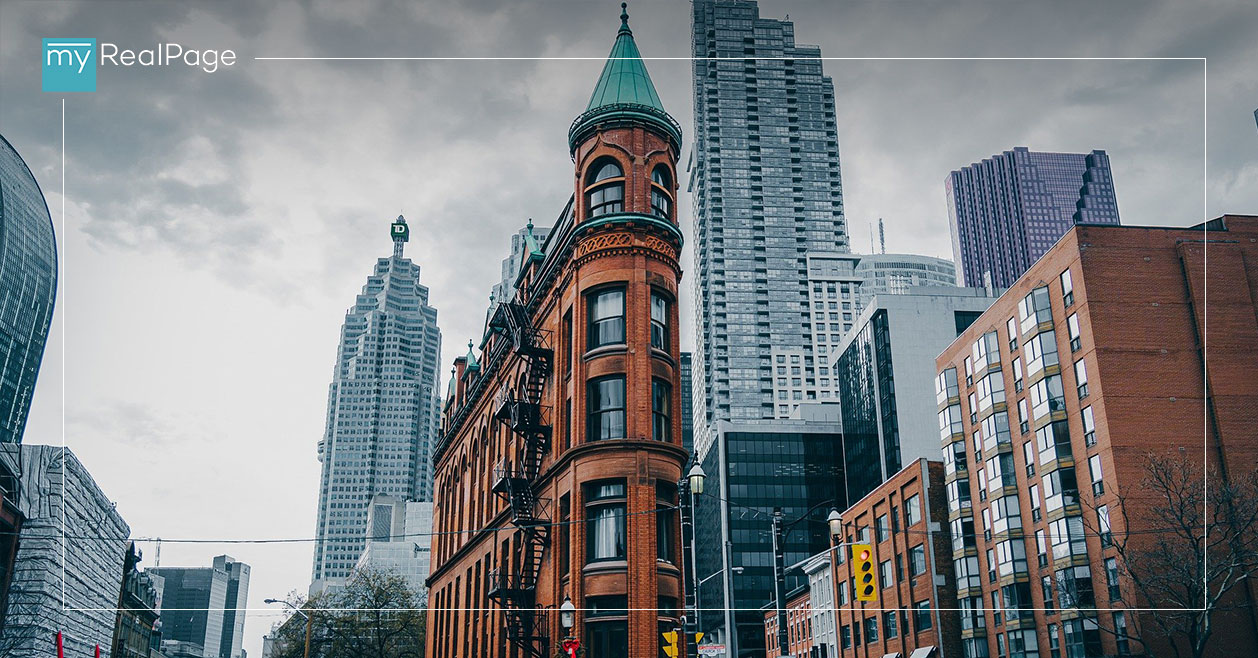 my RealPage

TD