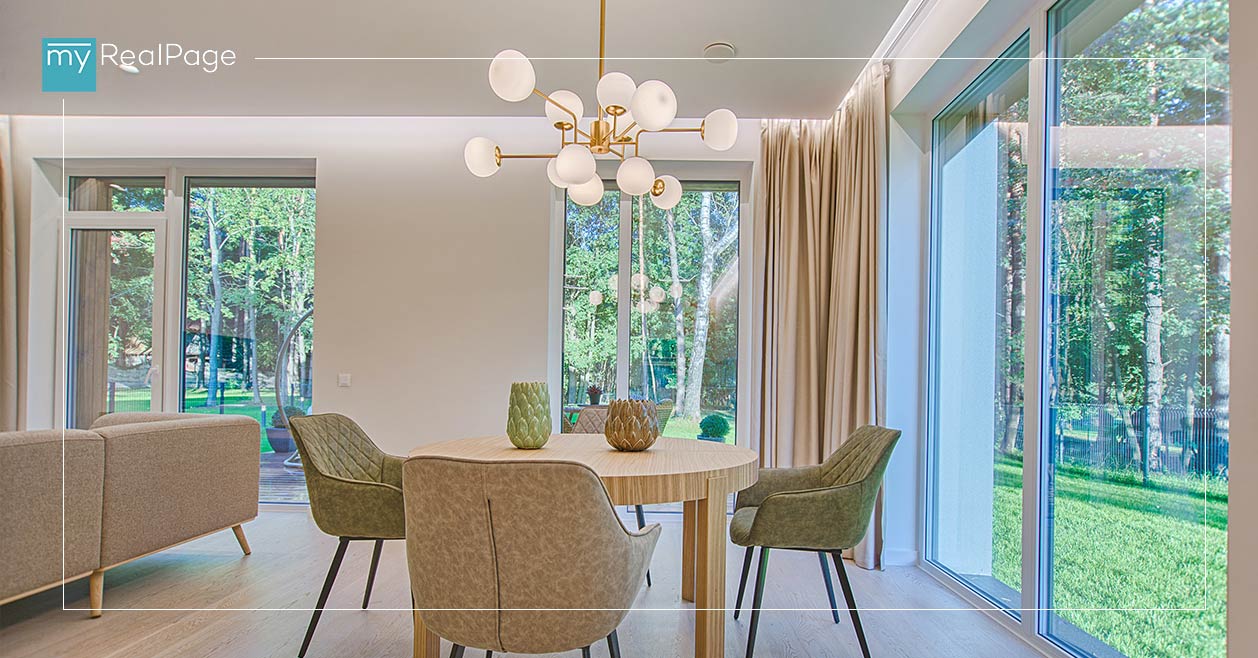 my RealPage